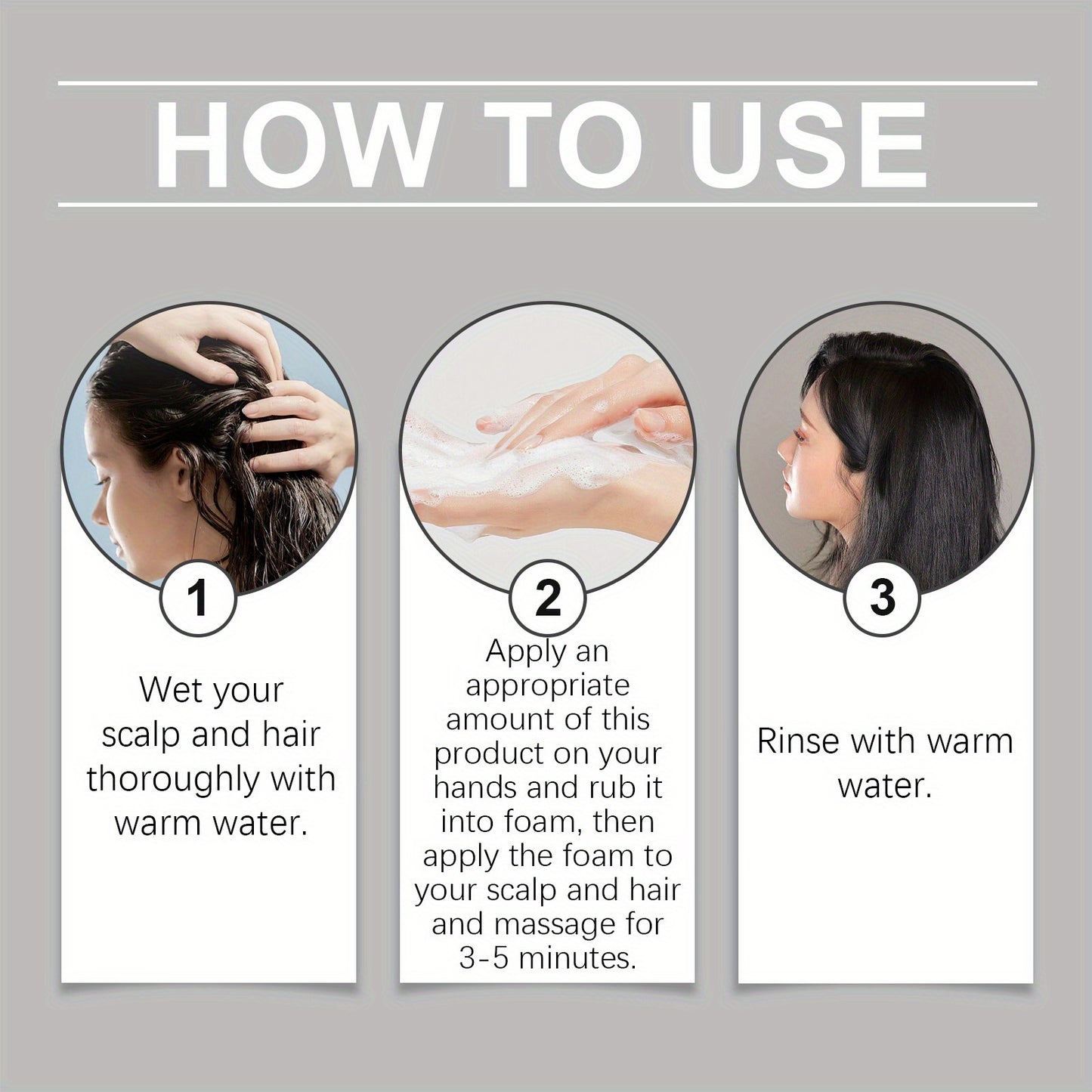 HOW TO USE

1

Wet your scalp and hair thoroughly with warm water.

2

Apply an appropriate amount of this product on your hands and rub it into foam, then apply the foam to your scalp and hair and massage for 3-5 minutes.

3

Rinse with warm water.