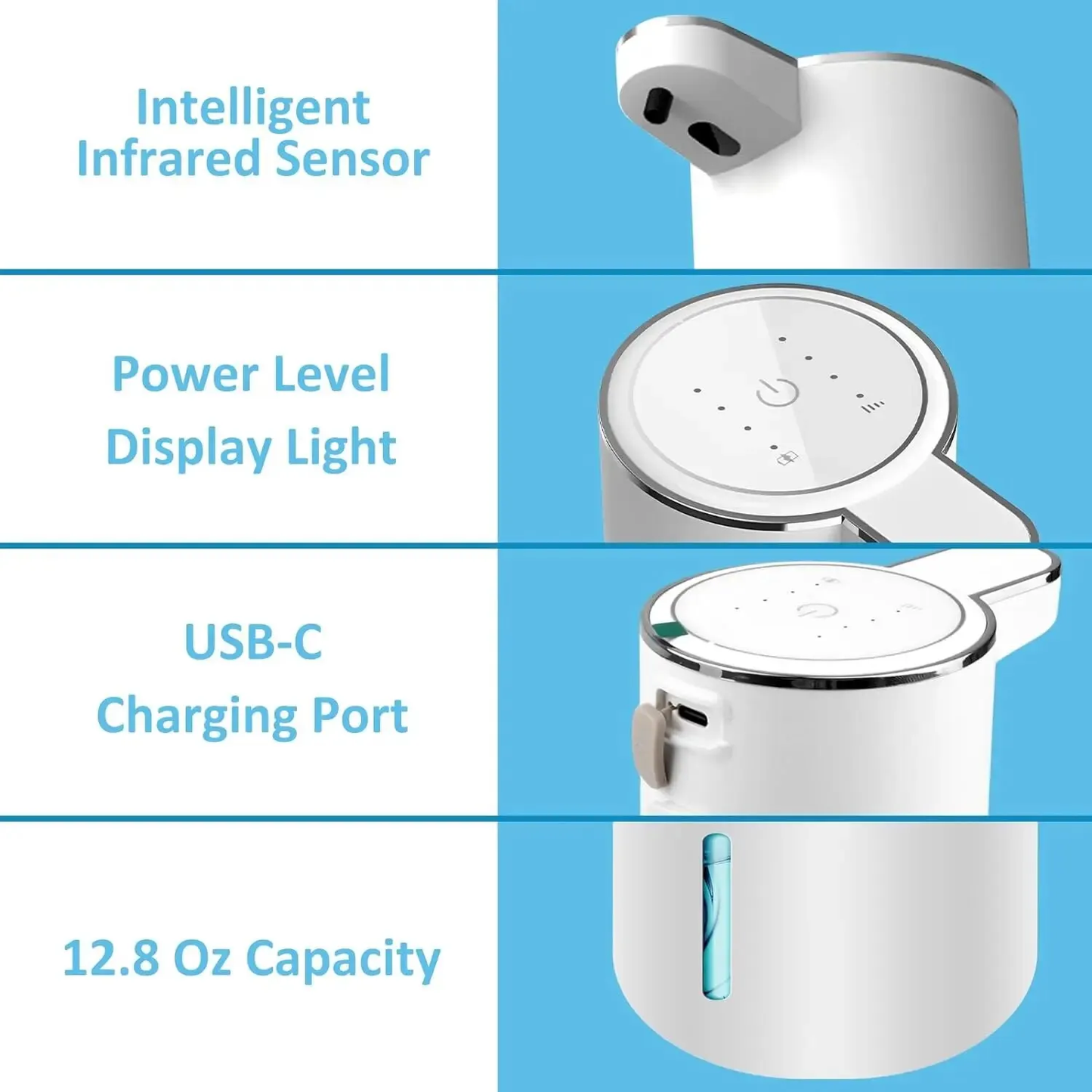 Intelligent Infrared Sensor

Power Level Display Light

USB-C Charging Port

12.8 Oz Capacity