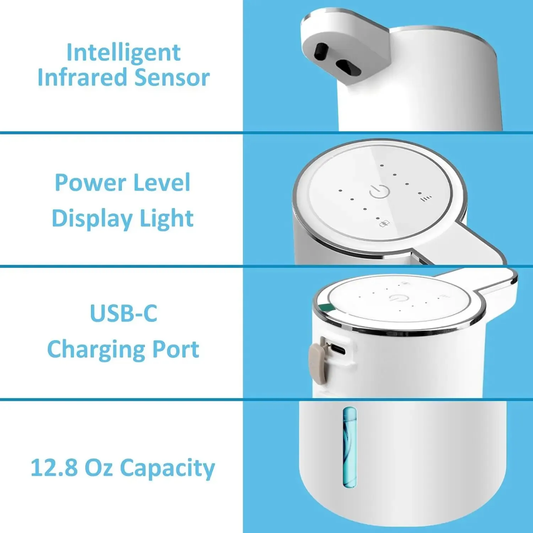 Intelligent Infrared Sensor

Power Level Display Light

USB-C Charging Port

12.8 Oz Capacity