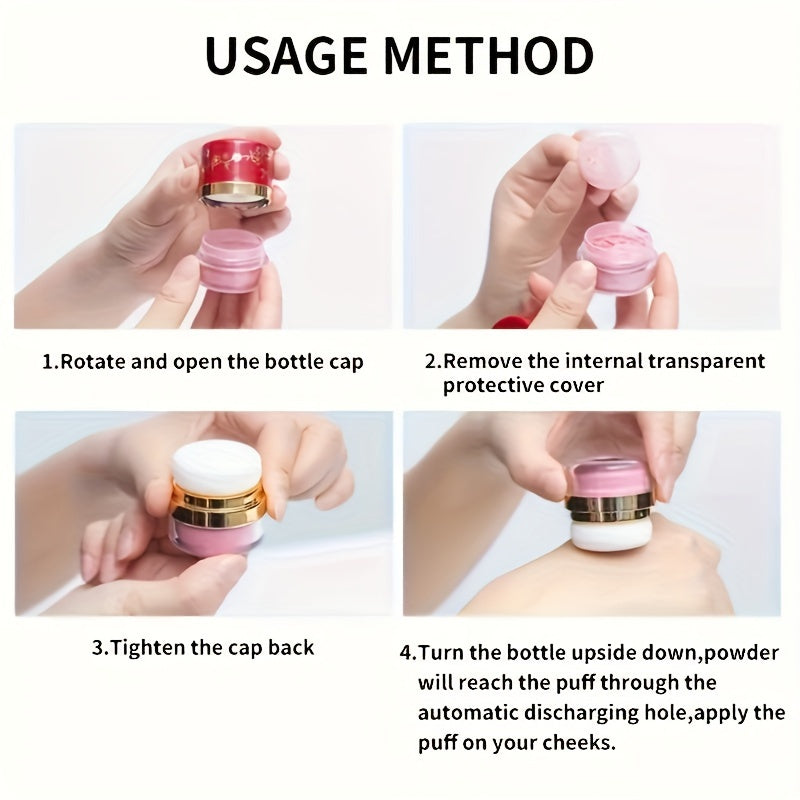 USAGE METHOD

1.Rotate and open the bottle cap

2.Remove the internal transparent protective cover

3.Tighten the cap back

4.Turn the bottle upside down,powder will reach the puff through the automatic discharging hole,apply the puff on your cheeks.