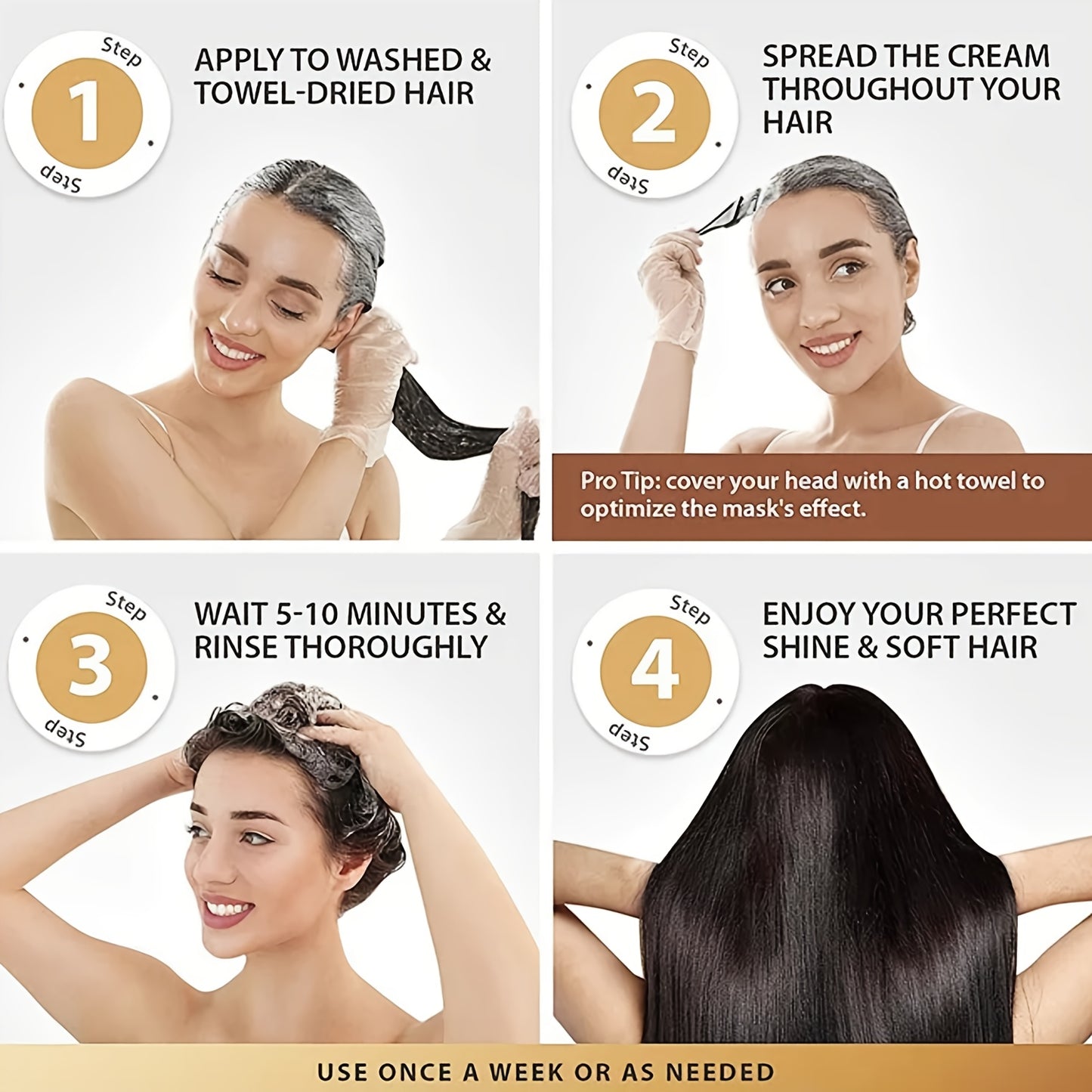 Step 1 Step

APPLY TO WASHED & TOWEL-DRIED HAIR

Step 2 Step

SPREAD THE CREAM THROUGHOUT YOUR HAIR

Pro Tip: cover your head with a hot towel to optimize the mask's effect.

Step 3 Step

WAIT 5-10 MINUTES & RINSE THOROUGHLY

Step 4 Step

ENJOY YOUR PERFECT SHINE & SOFT HAIR

USE ONCE A WEEK OR AS NEEDED