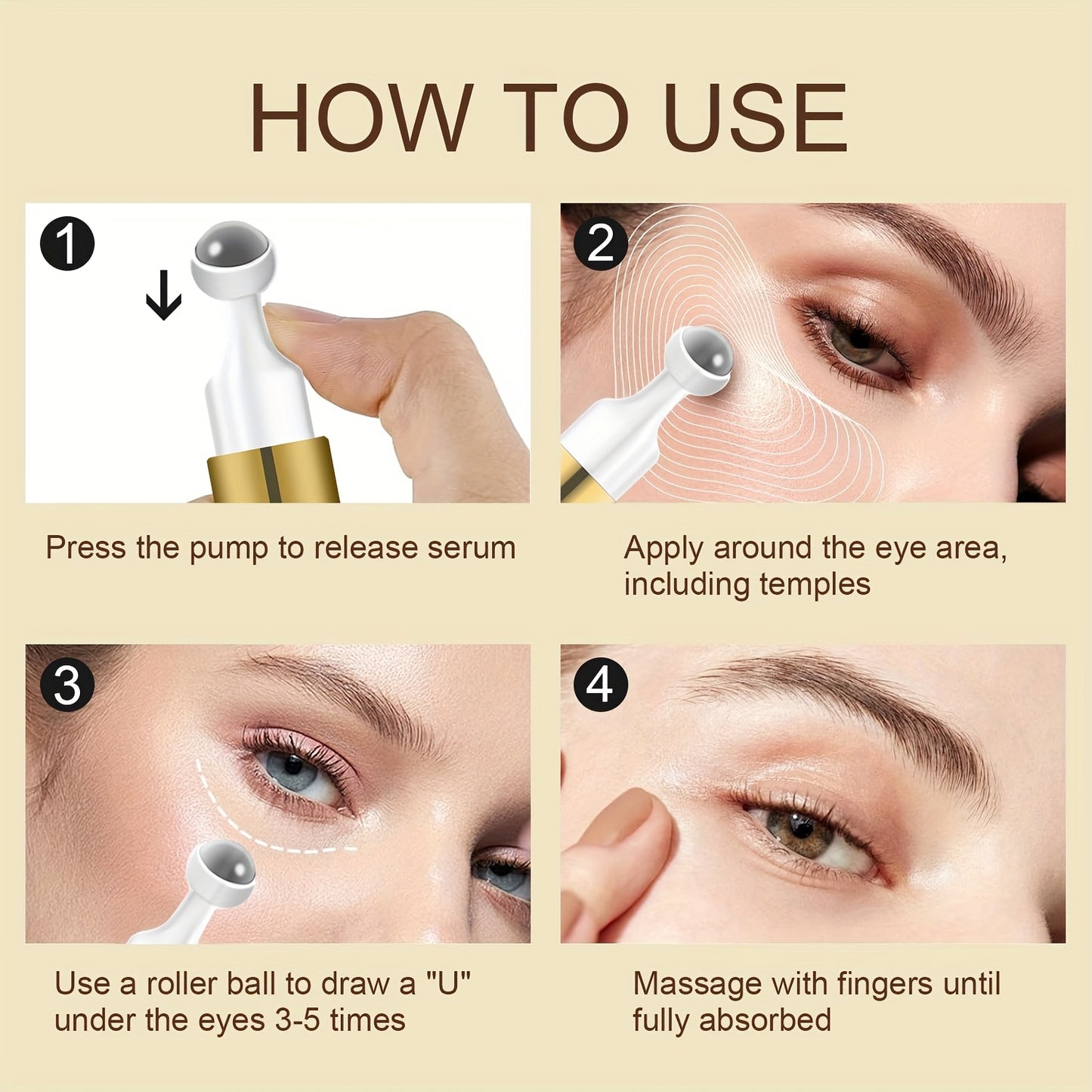 HOW TO USE

1

Press the pump to release serum

2

Apply around the eye area, including temples

3

Use a roller ball to draw a "U" under the eyes 3-5 times

4

Massage with fingers until fully absorbed