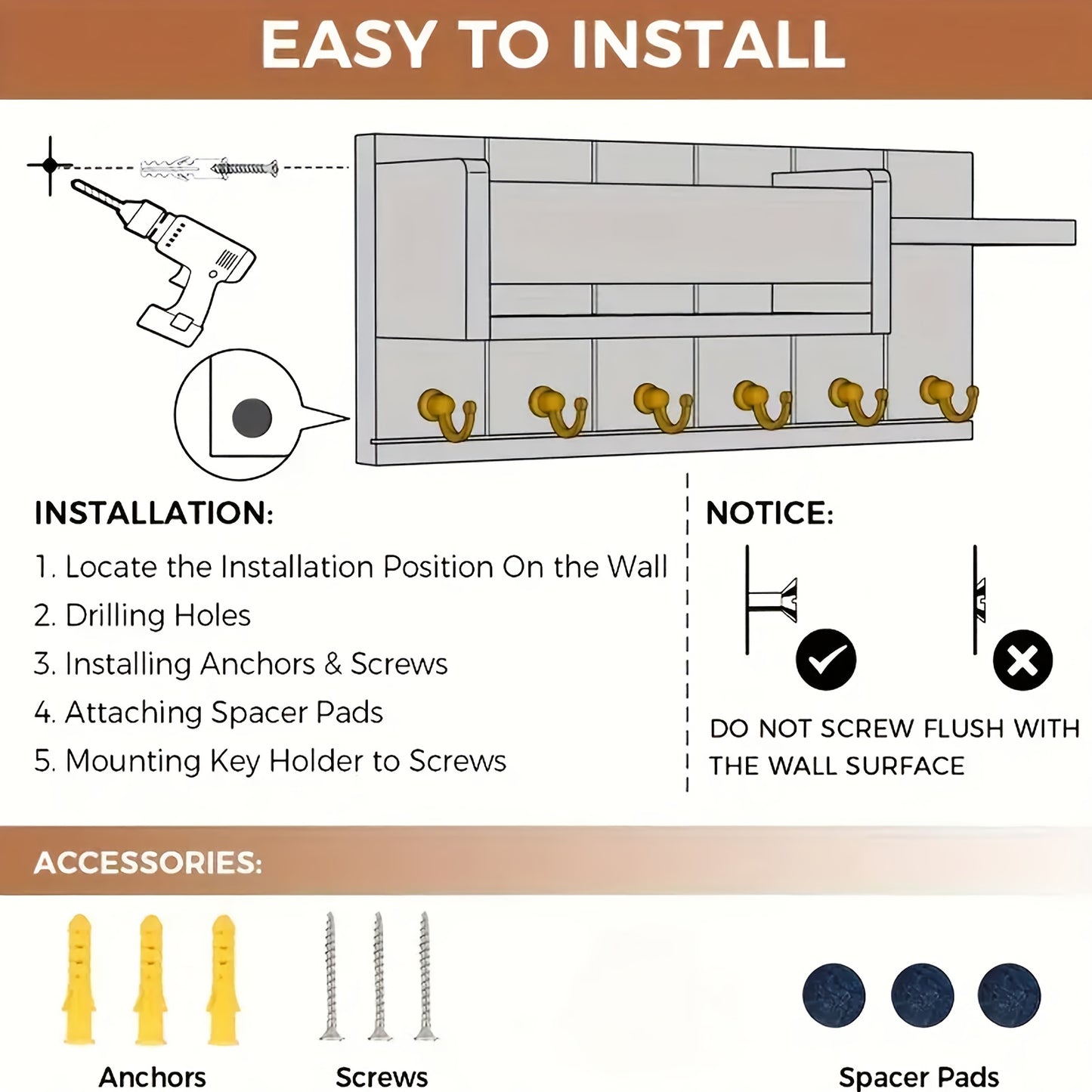 EASY TO INSTALL

INSTALLATION:

1. Locate the Installation Position On the Wall
2. Drilling Holes
3. Installing Anchors & Screws
4. Attaching Spacer Pads
5. Mounting Key Holder to Screws

NOTICE:

DO NOT SCREW FLUSH WITH THE WALL SURFACE

ACCESSORIES:

Anchors

Screws

Spacer Pads