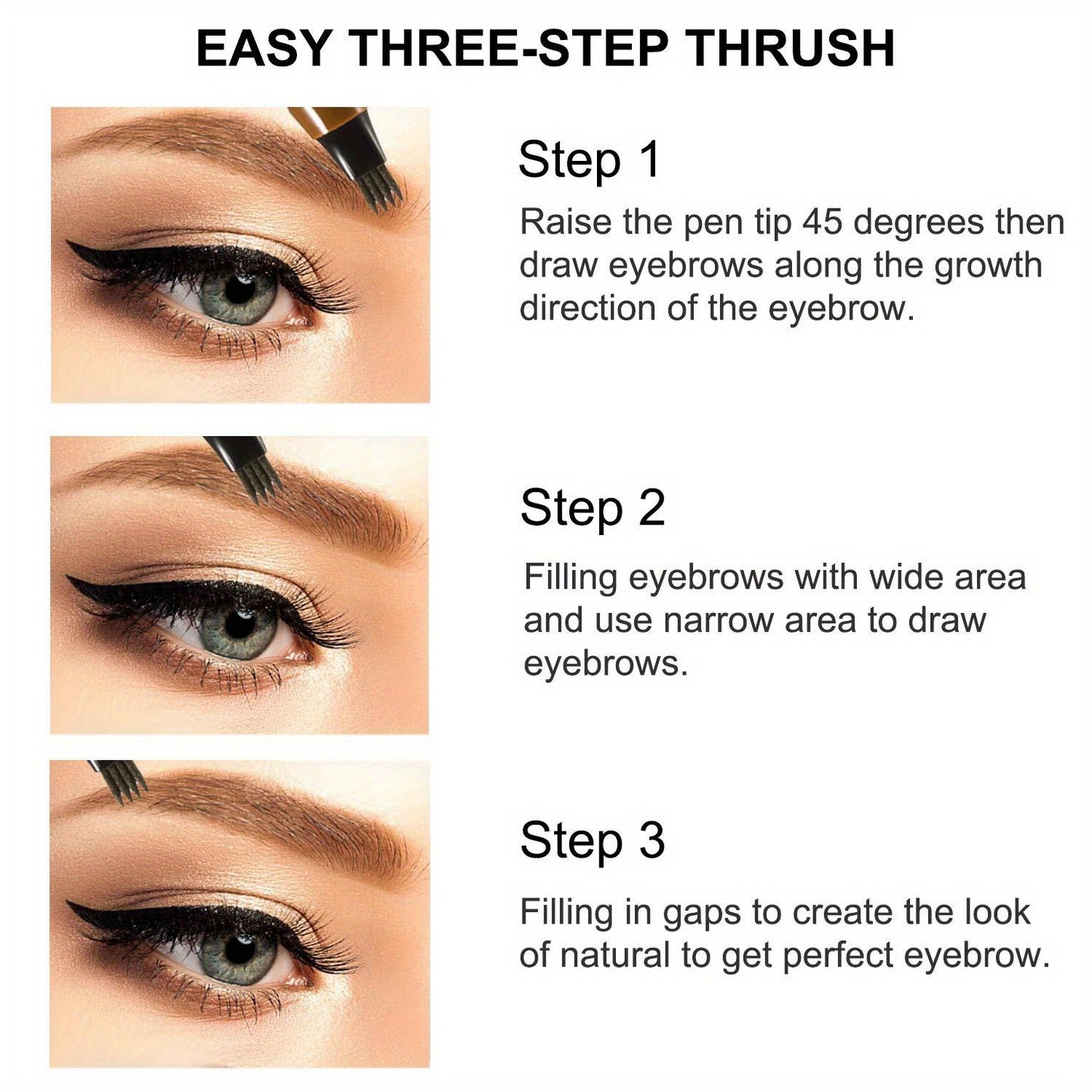 EASY THREE-STEP THRUSH

Step 1

Raise the pen tip 45 degrees then draw eyebrows along the growth direction of the eyebrow.

Step 2

Filling eyebrows with wide area and use narrow area to draw eyebrows.

Step 3

Filling in gaps to create the look of natural to get perfect eyebrow.