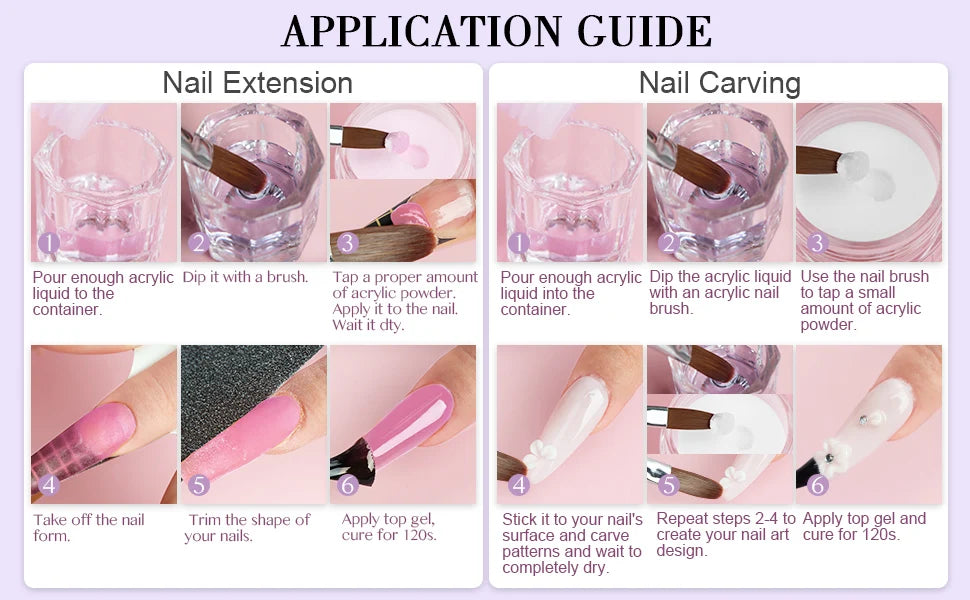 APPLICATION GUIDE

Nail Extension

1
Pour enough acrylic liquid to the container.

2
Dip it with a brush.

3
Tap a proper amount of acrylic powder. Apply it to the nail. Wait it dty.

4
Take off the nail form.

5
Trim the shape of your nails.

6
Apply top gel, cure for 120s.

Nail Carving

1
Pour enough acrylic liquid into the container.

2
Dip the acrylic liquid with an acrylic nail brush.

3
Use the nail brush to tap a small amount of acrylic powder.

4
Stick it to your nail's surface and carve patterns and wait to completely dry.

5
Repeat steps 2-4 to create your nail art design.

6
Apply top gel and cure for 120s.