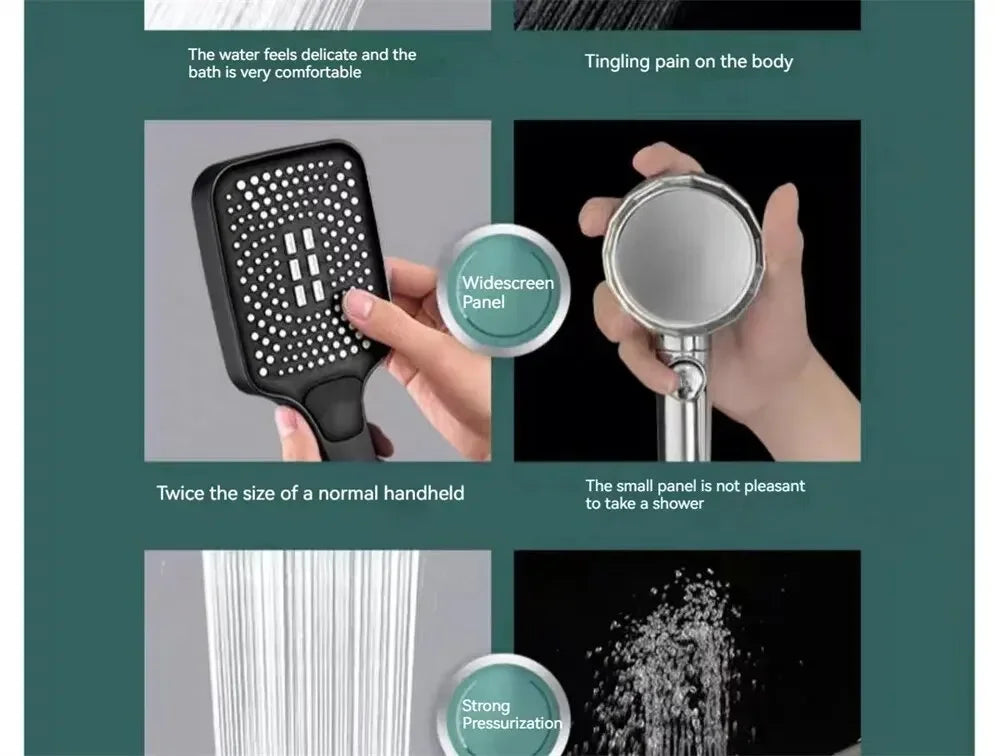 The water feels delicate and the bath is very comfortable

Tingling pain on the body

Widescreen Panel

Twice the size of a normal handheld

The small panel is not pleasant to take a shower

Strong Pressurization