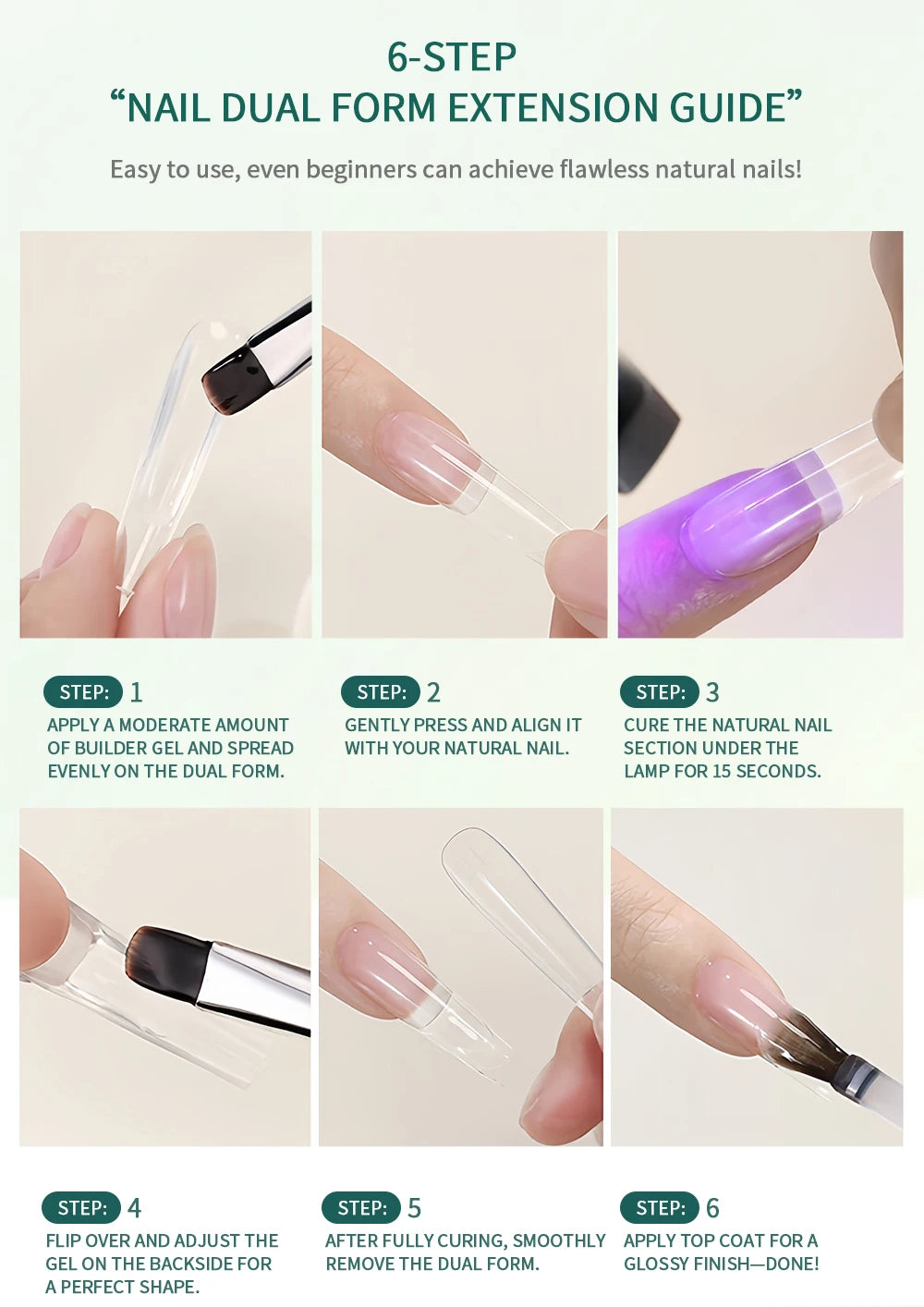 6-STEP
“NAIL DUAL FORM EXTENSION GUIDE”

Easy to use, even beginners can achieve flawless natural nails!

STEP: 1
APPLY A MODERATE AMOUNT OF BUILDER GEL AND SPREAD EVENLY ON THE DUAL FORM.

STEP: 2
GENTLY PRESS AND ALIGN IT WITH YOUR NATURAL NAIL.

STEP: 3
CURE THE NATURAL NAIL SECTION UNDER THE LAMP FOR 15 SECONDS.

STEP: 4
FLIP OVER AND ADJUST THE GEL ON THE BACKSIDE FOR A PERFECT SHAPE.

STEP: 5
AFTER FULLY CURING, SMOOTHLY REMOVE THE DUAL FORM.

STEP: 6
APPLY TOP COAT FOR A GLOSSY FINISH—DONE!