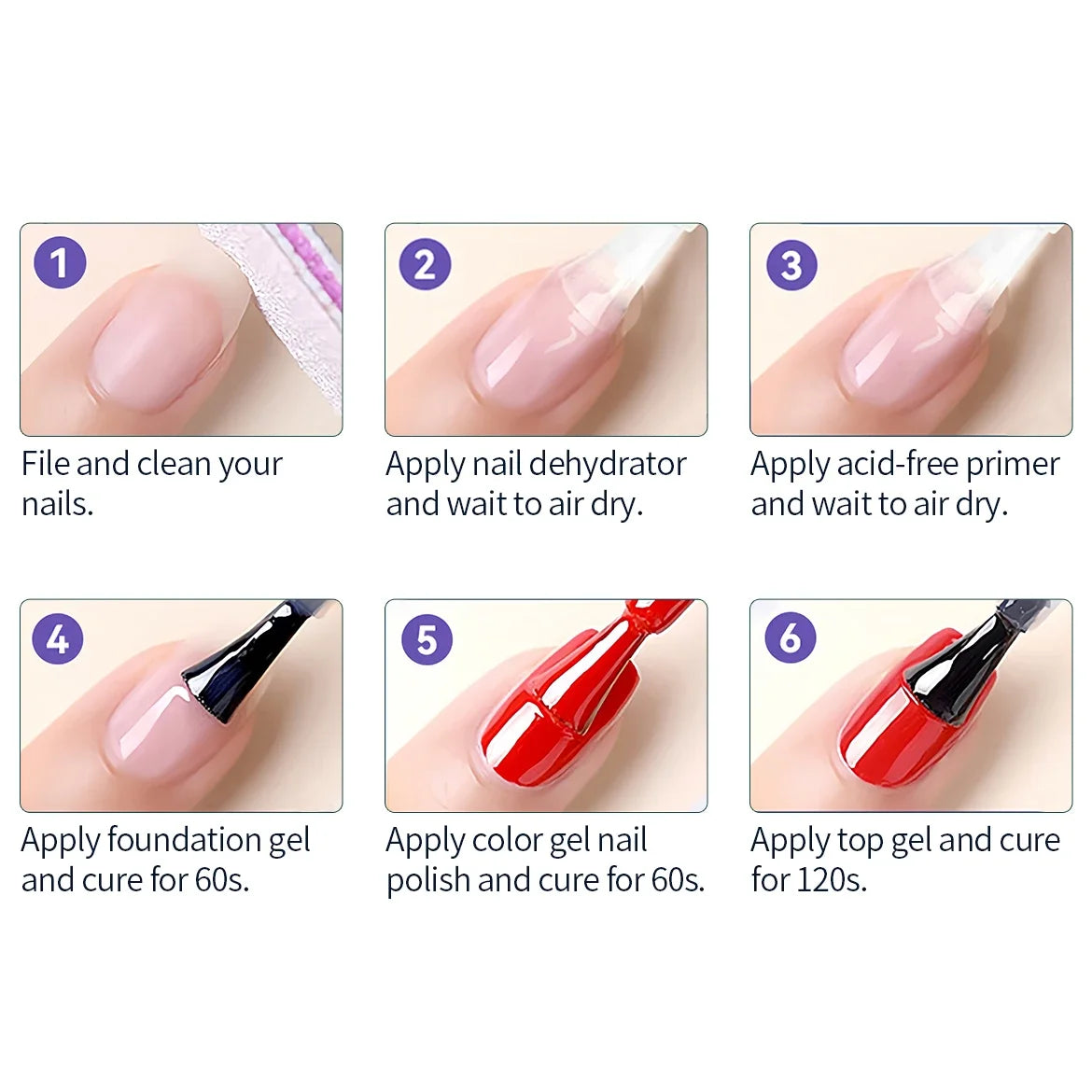 1

File and clean your nails.

2

Apply nail dehydrator and wait to air dry.

3

Apply acid-free primer and wait to air dry.

4

Apply foundation gel and cure for 60s.

5

Apply color gel nail polish and cure for 60s.

6

Apply top gel and cure for 120s.