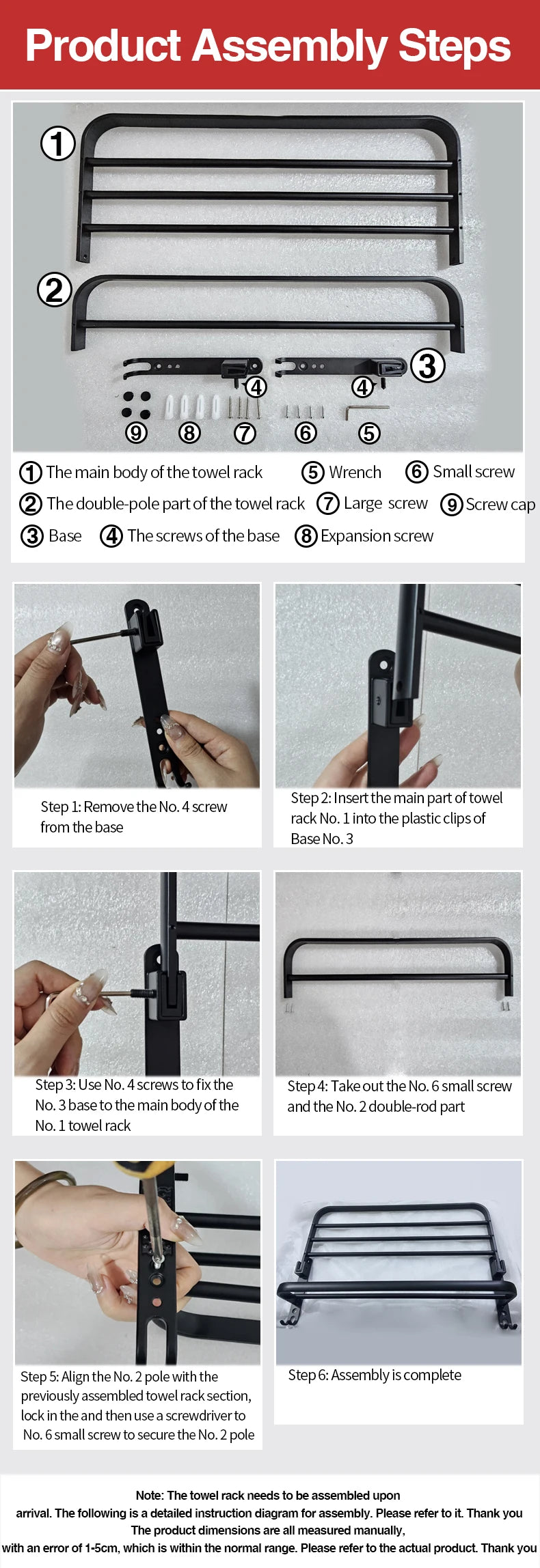 Product Assembly Steps

①

②

③

④ ④

⑨ ⑧ ⑦ ⑥ ⑤

① The main body of the towel rack ⑤ Wrench ⑥ Small screw
② The double-pole part of the towel rack ⑦ Large screw ⑨ Screw cap
③ Base ④ The screws of the base ⑧ Expansion screw

Step 1: Remove the No. 4 screw from the base

Step 2: Insert the main part of towel rack No. 1 into the plastic clips of Base No. 3

Step 3: Use No. 4 screws to fix the No. 3 base to the main body of the No. 1 towel rack

Step 4: Take out the No. 6 small screw and the No. 2 double-rod part

Step 5: Align the No. 2 pole with the previously assembled towel rack section, lock in the and then use a screwdriver to No. 6 small screw to secure the No. 2 pole

Step 6: Assembly is complete

Note: The towel rack needs to be assembled upon arrival. The following is a detailed instruction diagram for assembly. Please refer to it. Thank you
The product dimensions are all measured manually,
with an error of 1-5cm, which is within the normal range. Please refer to the actual product. Thank you