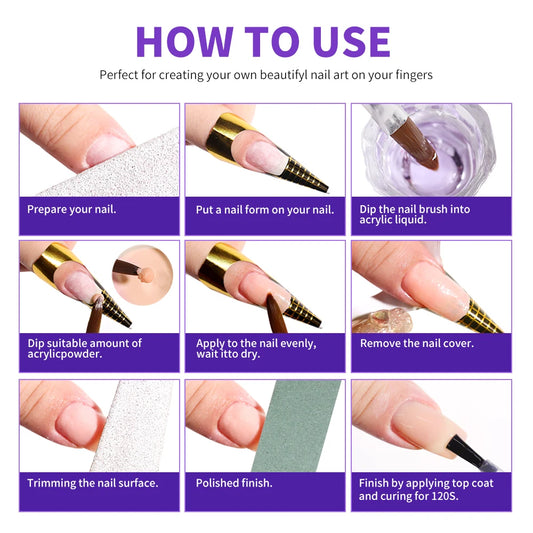 HOW TO USE

Perfect for creating your own beautifyl nail art on your fingers

Prepare your nail.

Put a nail form on your nail.

Dip the nail brush into acrylic liquid.

Dip suitable amount of acrylicpowder.

Apply to the nail evenly, wait itto dry.

Remove the nail cover.

Trimming the nail surface.

Polished finish.

Finish by applying top coat and curing for 120S.