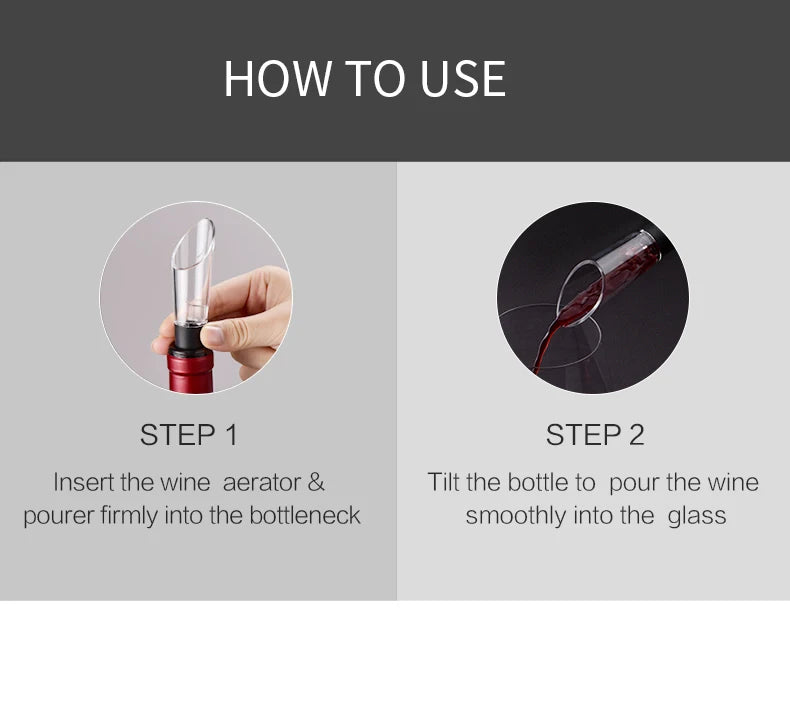 HOW TO USE

STEP 1

Insert the wine aerator & pourer firmly into the bottleneck

STEP 2

Tilt the bottle to pour the wine smoothly into the glass