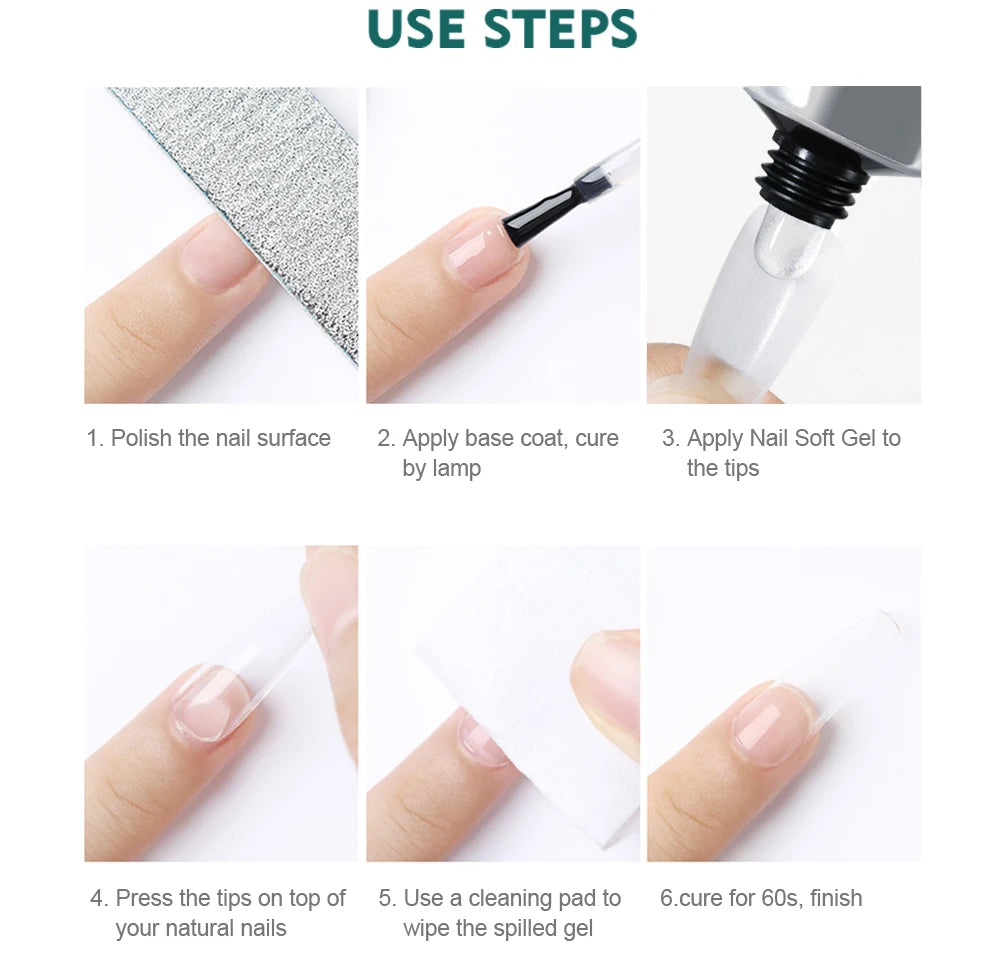 USE STEPS

1. Polish the nail surface

2. Apply base coat, cure by lamp

3. Apply Nail Soft Gel to the tips

4. Press the tips on top of your natural nails

5. Use a cleaning pad to wipe the spilled gel

6.cure for 60s, finish