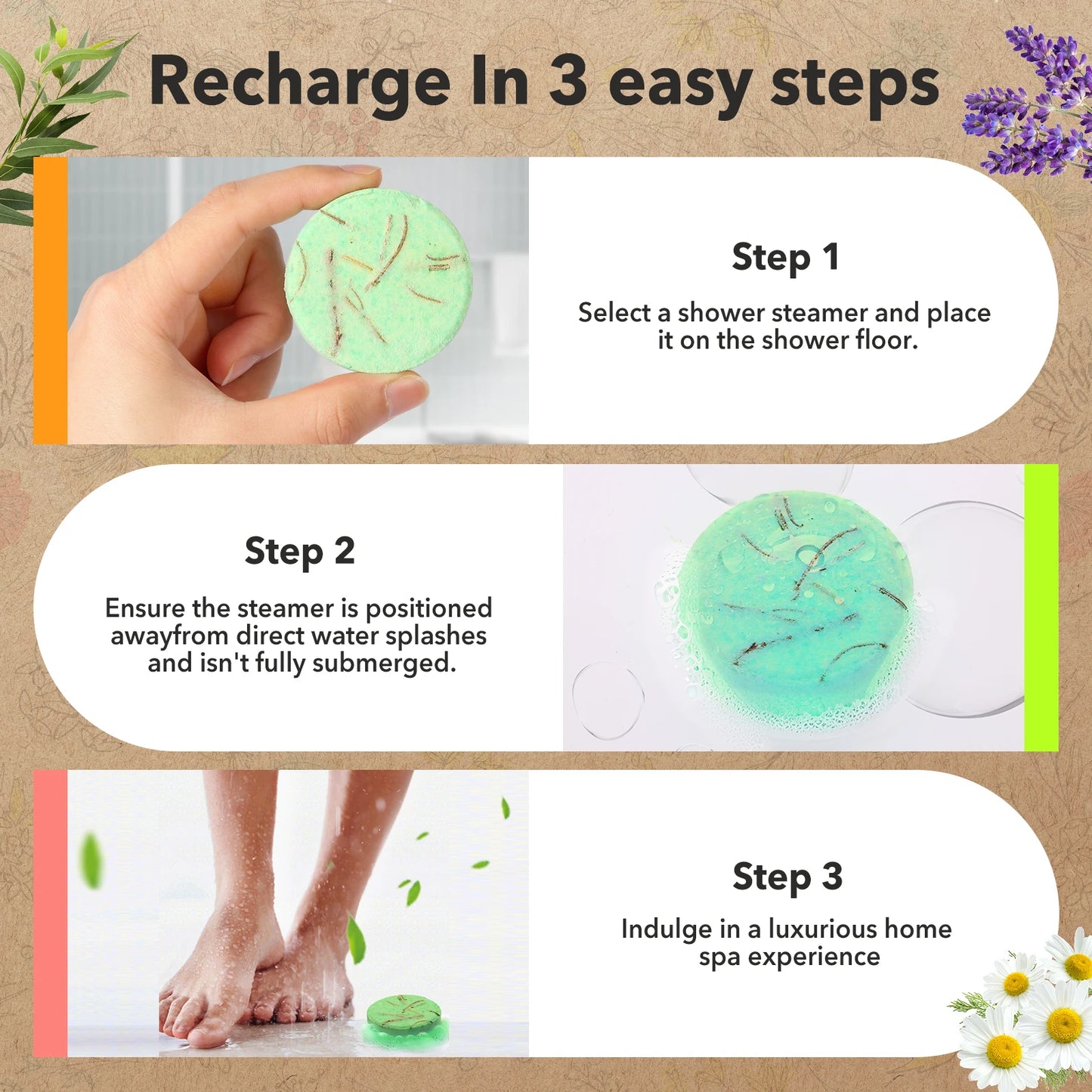 Recharge In 3 easy steps

Step 1

Select a shower steamer and place it on the shower floor.

Step 2

Ensure the steamer is positioned awayfrom direct water splashes and isn't fully submerged.

Step 3

Indulge in a luxurious home spa experience