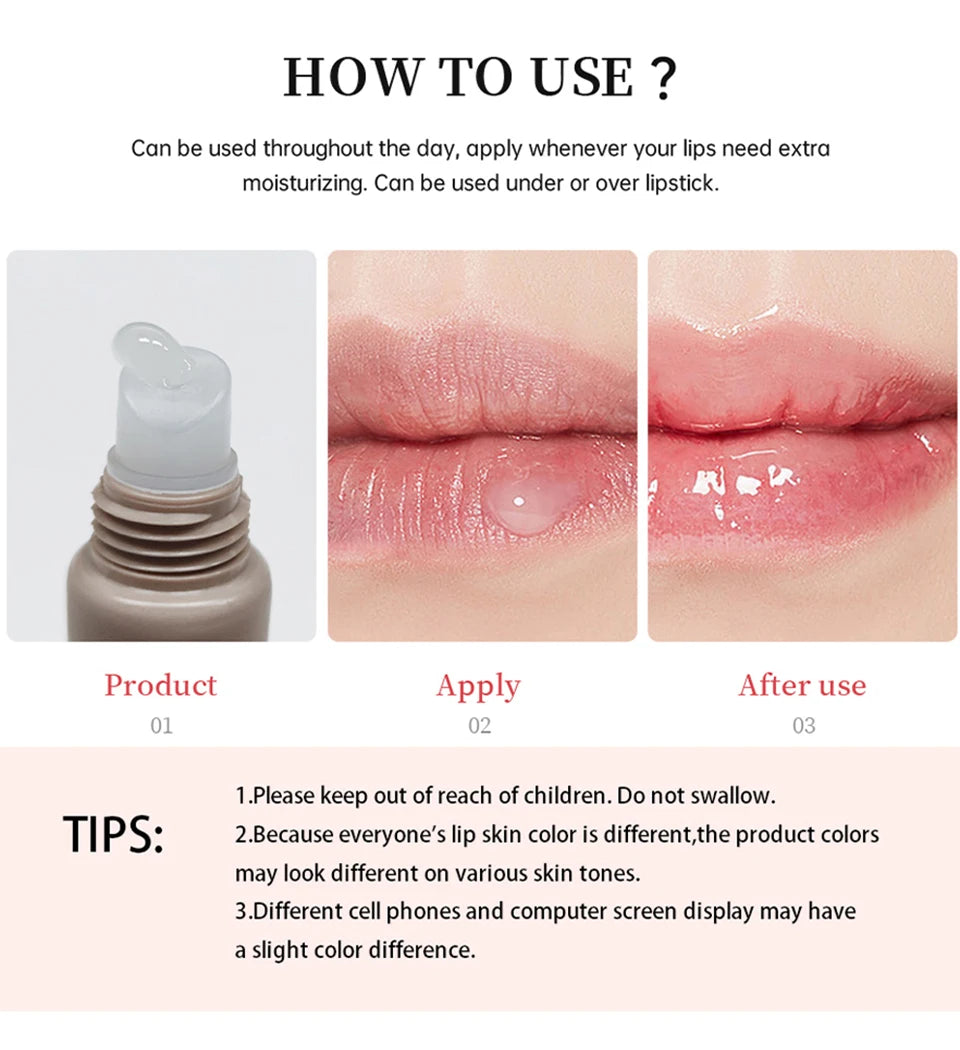 HOW TO USE ?

Can be used throughout the day, apply whenever your lips need extra moisturizing. Can be used under or over lipstick.

Product
01

Apply
02

After use
03

TIPS:

1.Please keep out of reach of children. Do not swallow.
2.Because everyone's lip skin color is different,the product colors may look different on various skin tones.
3.Different cell phones and computer screen display may have a slight color difference.