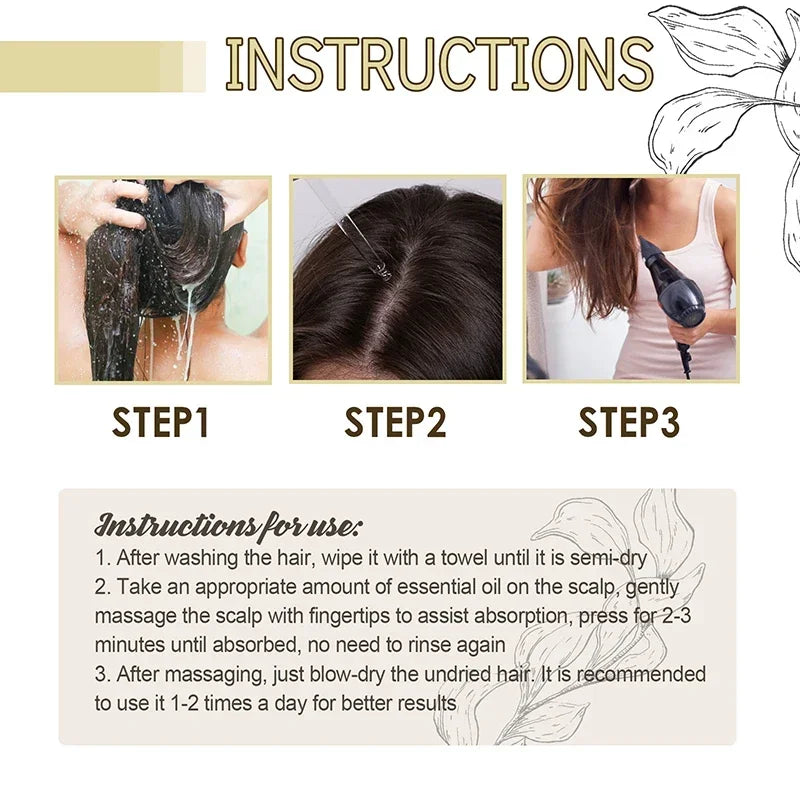 INSTRUCTIONS

STEP1

STEP2

STEP3

Instructions for use:
1. After washing the hair, wipe it with a towel until it is semi-dry
2. Take an appropriate amount of essential oil on the scalp, gently massage the scalp with fingertips to assist absorption, press for 2-3 minutes until absorbed, no need to rinse again
3. After massaging, just blow-dry the undried hair. It is recommended to use it 1-2 times a day for better results