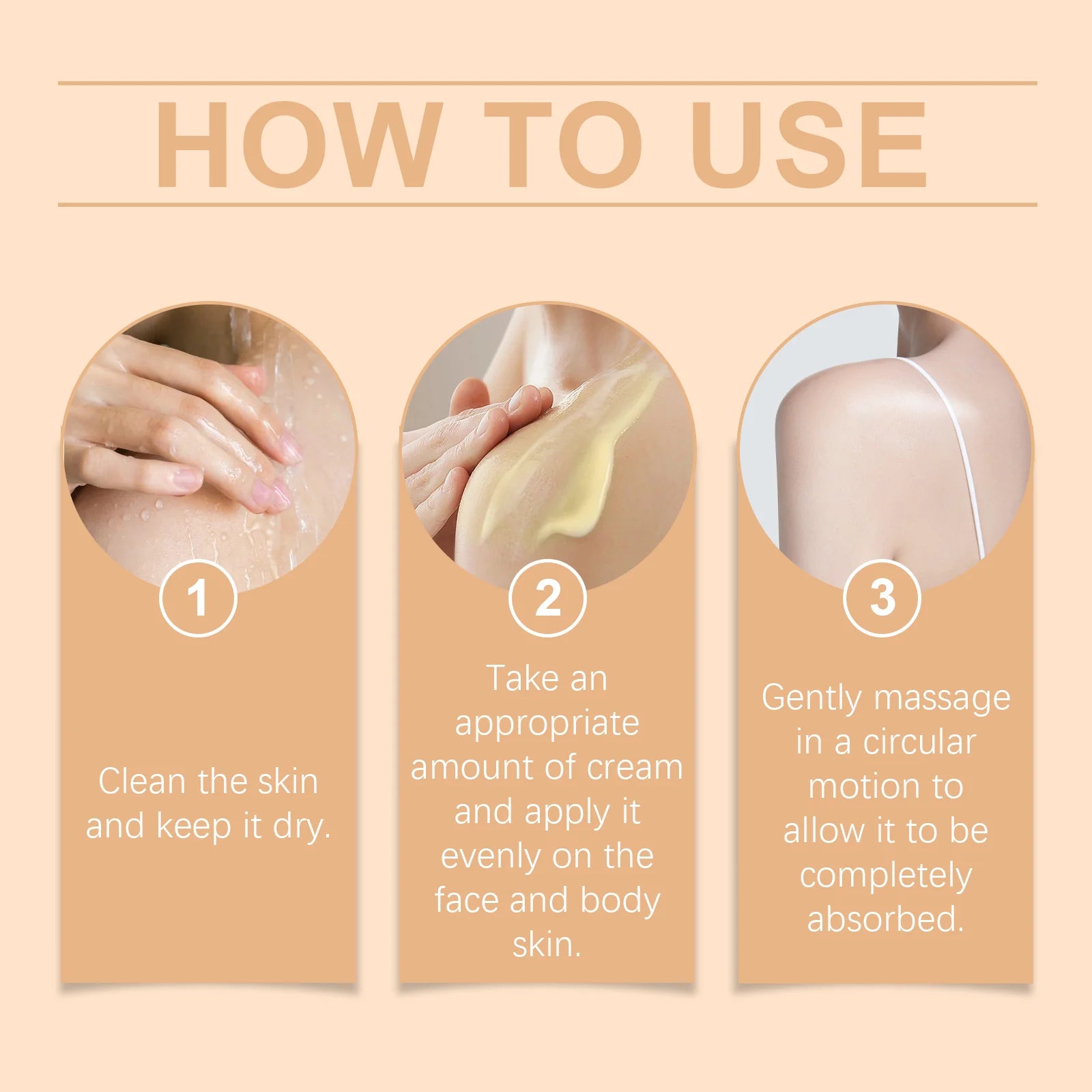 HOW TO USE

1

Clean the skin and keep it dry.

2

Take an appropriate amount of cream and apply it evenly on the face and body skin.

3

Gently massage in a circular motion to allow it to be completely absorbed.