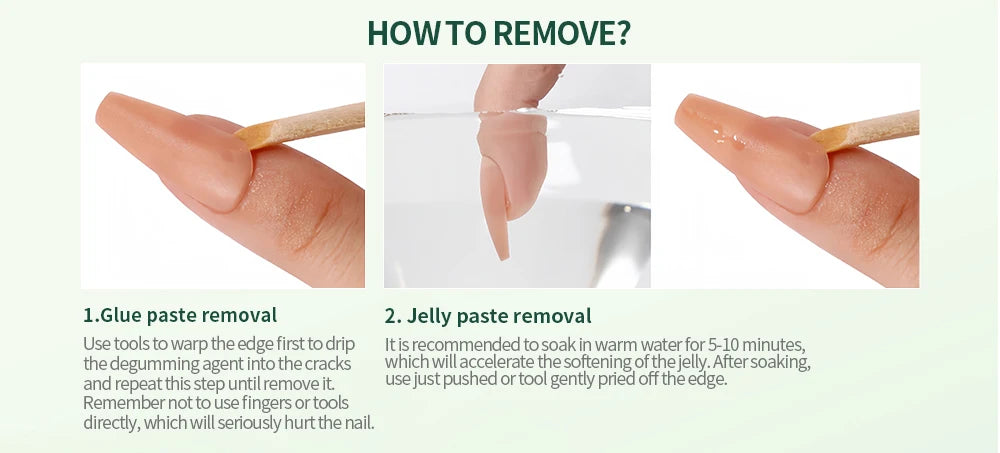 HOW TO REMOVE?

1.Glue paste removal

Use tools to warp the edge first to drip the degumming agent into the cracks and repeat this step until remove it. Remember not to use fingers or tools directly, which will seriously hurt the nail.

2. Jelly paste removal

It is recommended to soak in warm water for 5-10 minutes, which will accelerate the softening of the jelly. After soaking, use just pushed or tool gently pried off the edge.