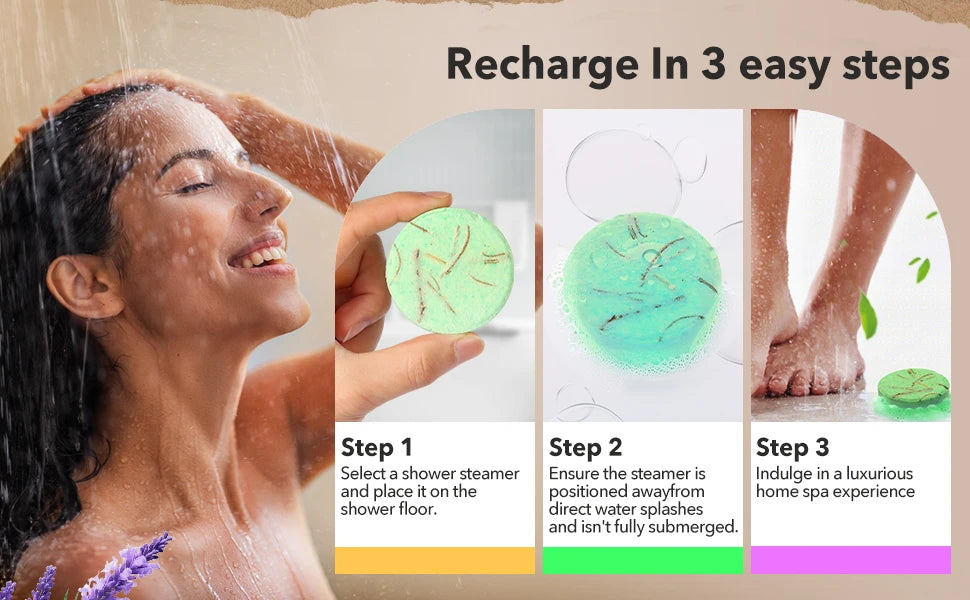 Recharge In 3 easy steps

Step 1
Select a shower steamer and place it on the shower floor.

Step 2
Ensure the steamer is positioned awayfrom direct water splashes and isn't fully submerged.

Step 3
Indulge in a luxurious home spa experience