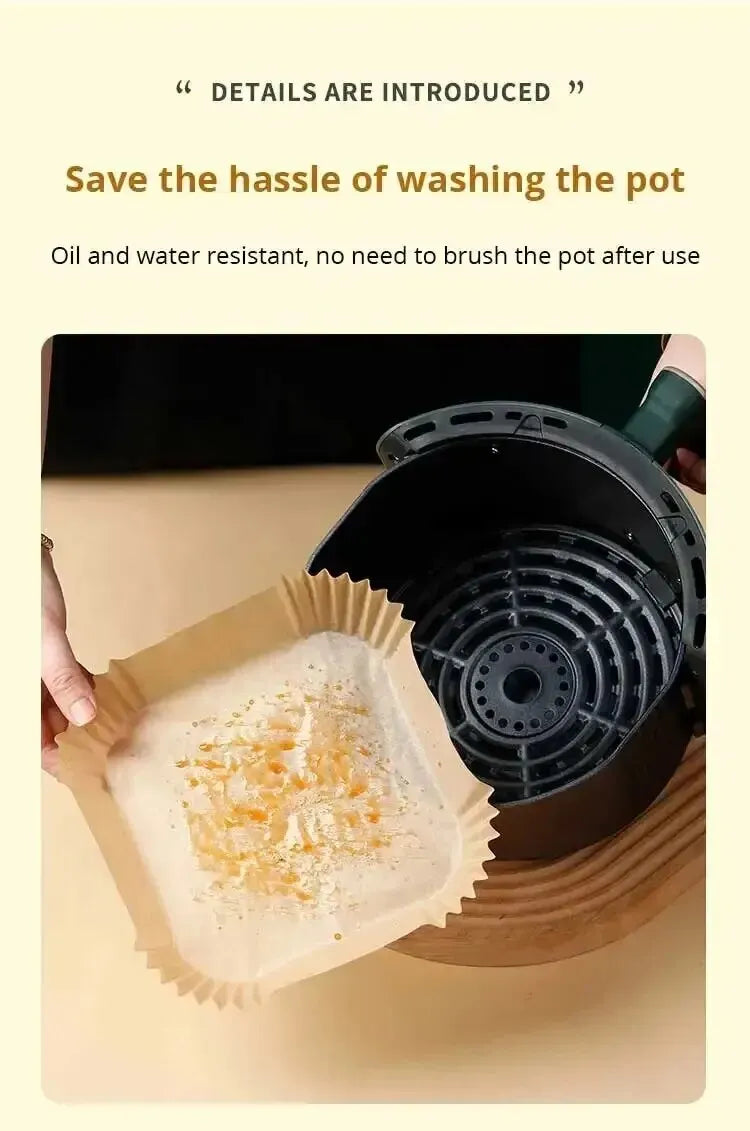 “ DETAILS ARE INTRODUCED ”

Save the hassle of washing the pot

Oil and water resistant, no need to brush the pot after use