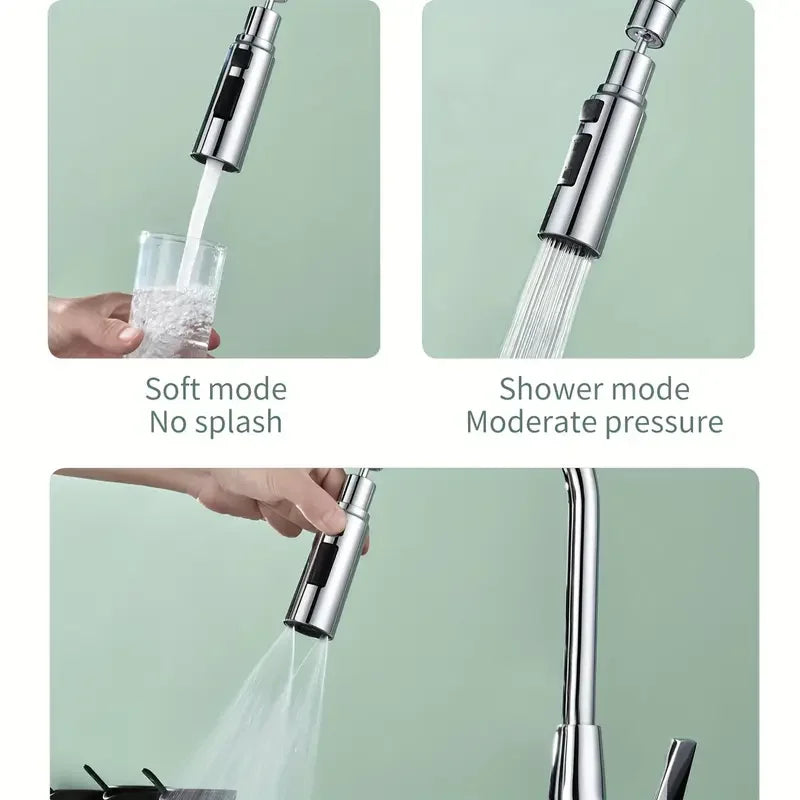 Soft mode
No splash

Shower mode
Moderate pressure