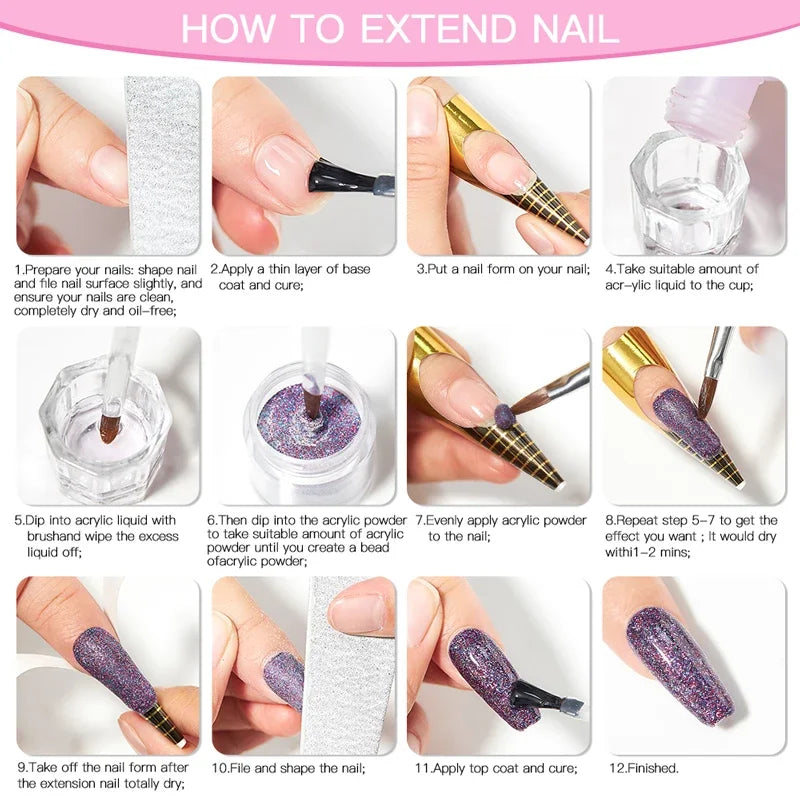 HOW TO EXTEND NAIL

1.Prepare your nails: shape nail and file nail surface slightly, and ensure your nails are clean, completely dry and oil-free;

2.Apply a thin layer of base coat and cure;

3.Put a nail form on your nail;

4.Take suitable amount of acr-ylic liquid to the cup;

5.Dip into acrylic liquid with brushand wipe the excess liquid off;

6.Then dip into the acrylic powder to take suitable amount of acrylic powder until you create a bead ofacrylic powder;

7.Evenly apply acrylic powder to the nail;

8.Repeat step 5-7 to get the effect you want ; It would dry withi1-2 mins;

9.Take off the nail form after the extension nail totally dry;

10.File and shape the nail;

11.Apply top coat and cure;

12.Finished.