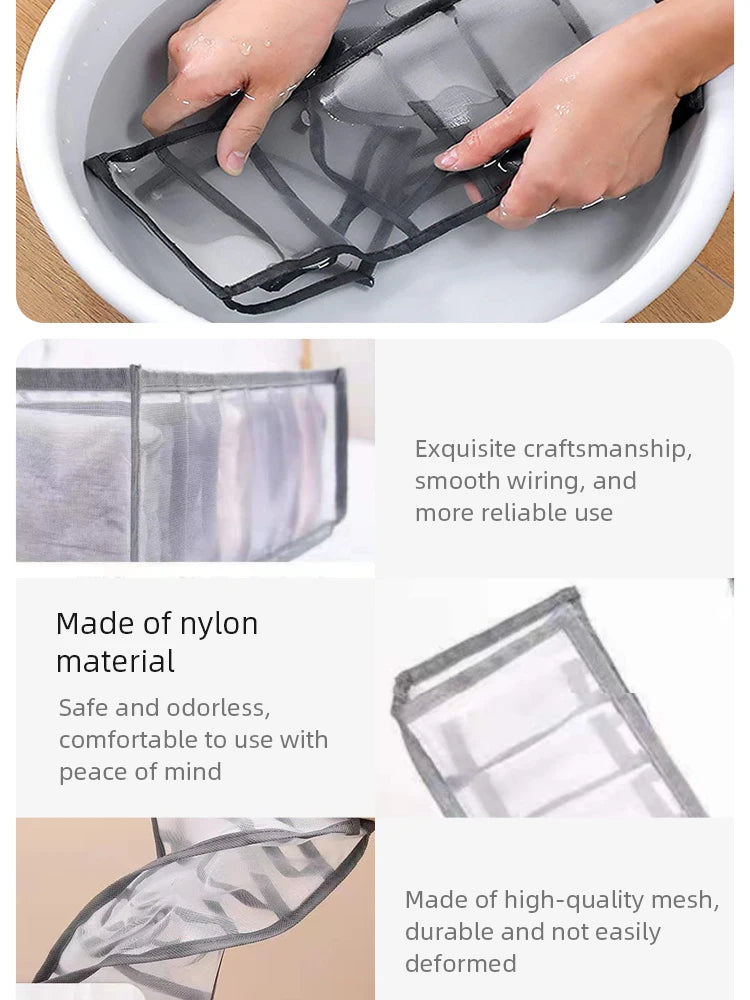 Exquisite craftsmanship, smooth wiring, and more reliable use

Made of nylon material

Safe and odorless, comfortable to use with peace of mind

Made of high-quality mesh, durable and not easily deformed