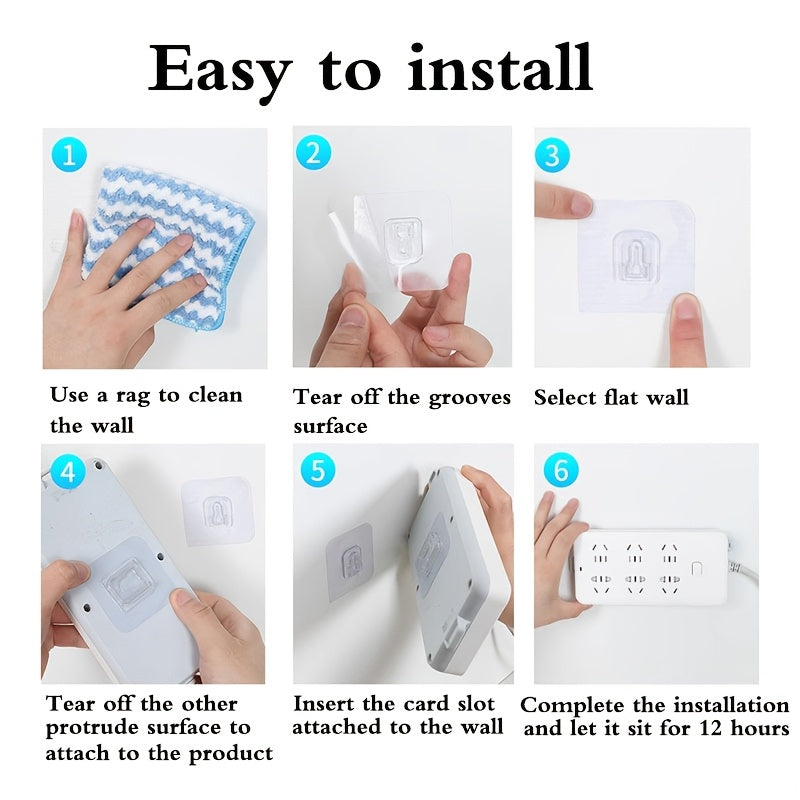 Easy to install

1

Use a rag to clean the wall

2

Tear off the grooves surface

3

Select flat wall

4

Tear off the other protrude surface to attach to the product

5

Insert the card slot attached to the wall

6

Complete the installation and let it sit for 12 hours