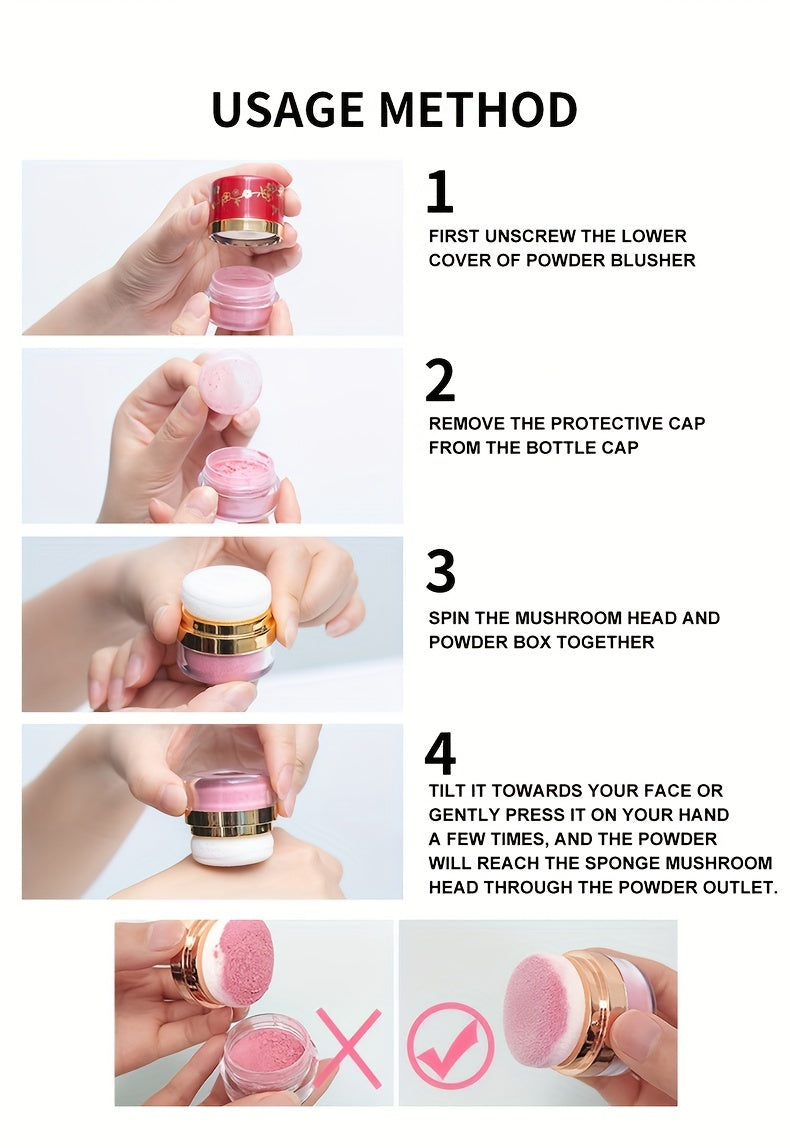 USAGE METHOD

1

FIRST UNSCREW THE LOWER COVER OF POWDER BLUSHER

2

REMOVE THE PROTECTIVE CAP FROM THE BOTTLE CAP

3

SPIN THE MUSHROOM HEAD AND POWDER BOX TOGETHER

4

TILT IT TOWARDS YOUR FACE OR GENTLY PRESS IT ON YOUR HAND A FEW TIMES, AND THE POWDER WILL REACH THE SPONGE MUSHROOM HEAD THROUGH THE POWDER OUTLET.