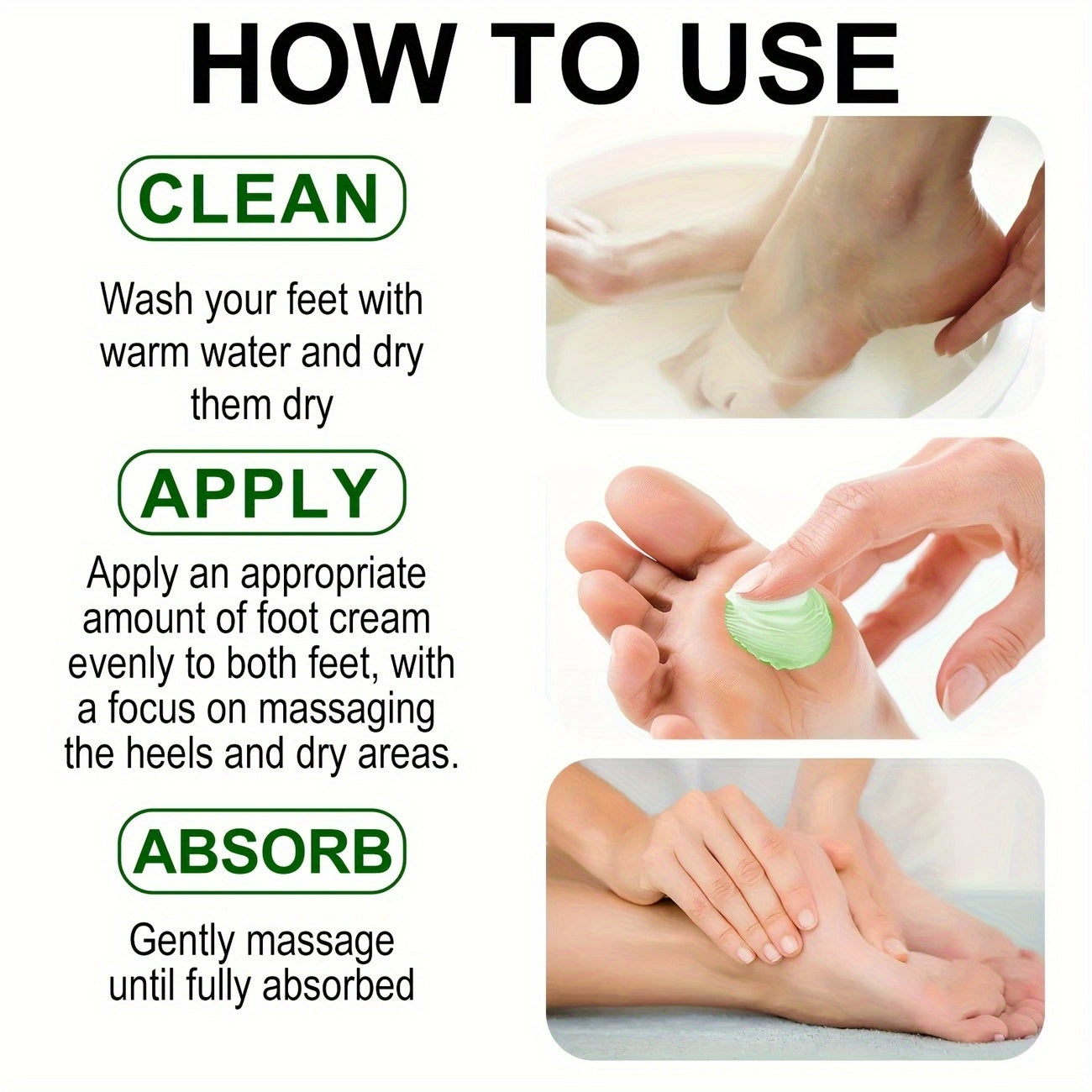 HOW TO USE

CLEAN

Wash your feet with warm water and dry them dry

APPLY

Apply an appropriate amount of foot cream evenly to both feet, with a focus on massaging the heels and dry areas.

ABSORB

Gently massage until fully absorbed