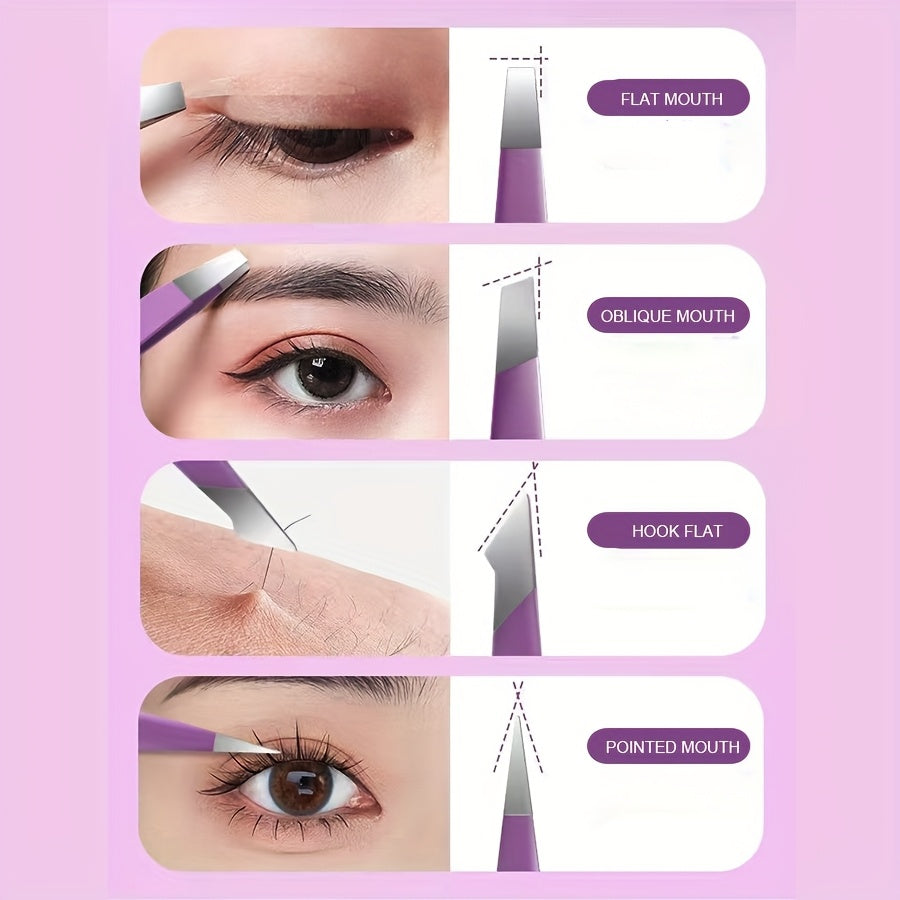 FLAT MOUTH

OBLIQUE MOUTH

HOOK FLAT

POINTED MOUTH